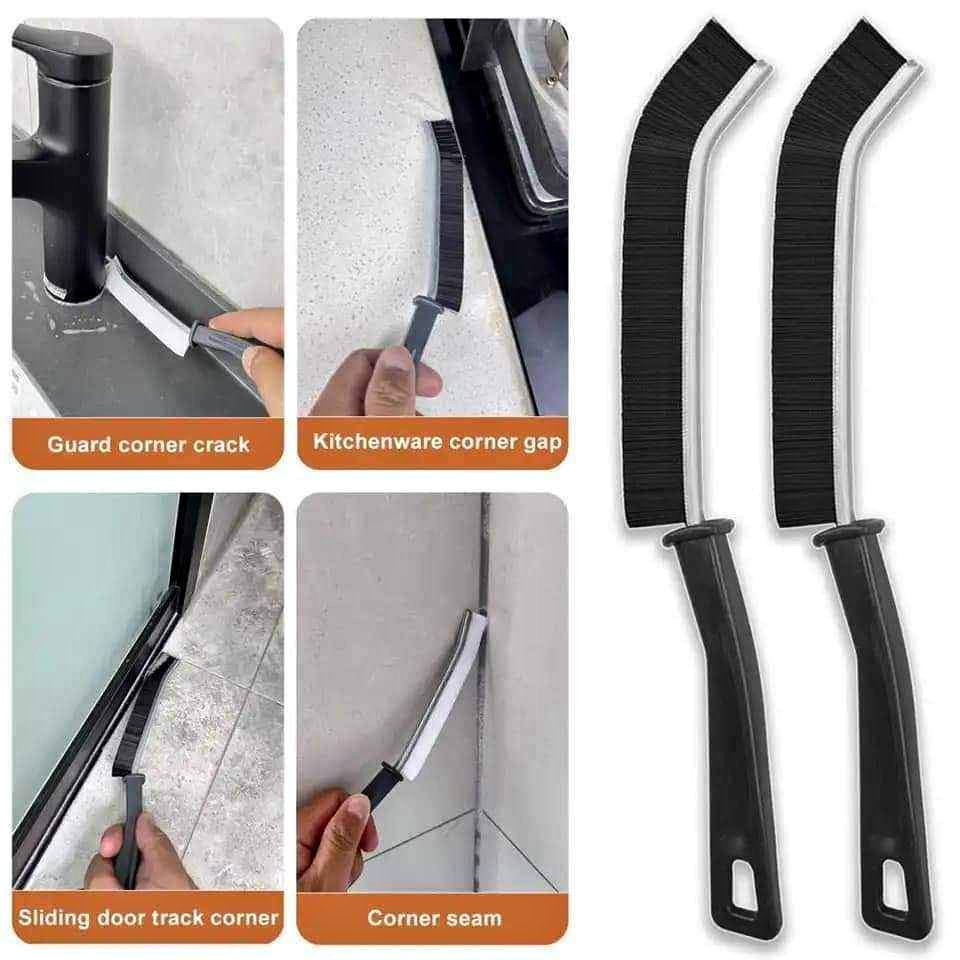 Guard corner crack

Kitchenware corner gap

Sliding door track corner

Corner seam