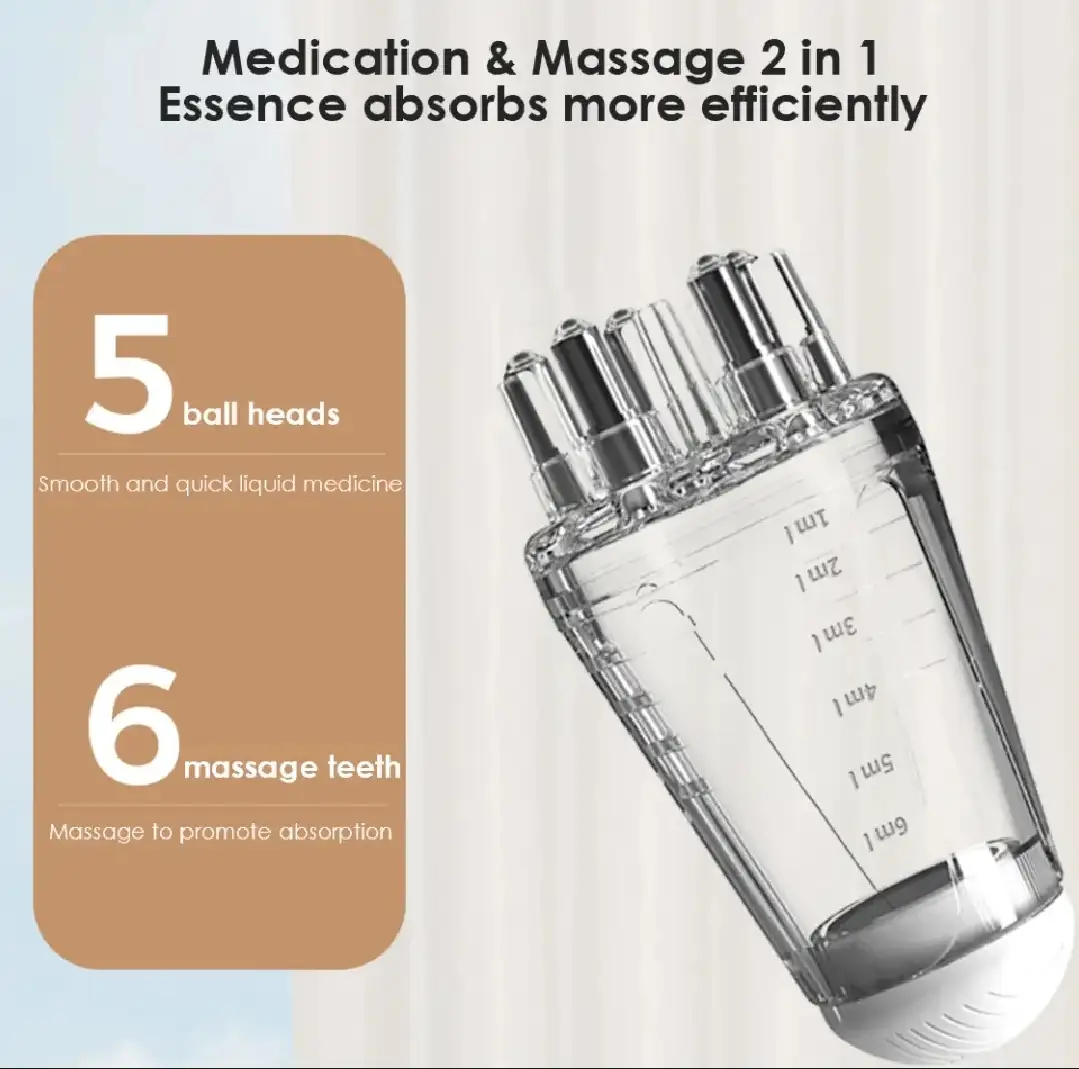 Medication & Massage 2 in 1
Essence absorbs more efficiently

5 ball heads

Smooth and quick liquid medicine

6 massage teeth

Massage to promote absorption

1ml
2ml
3ml
4ml
5ml
6ml